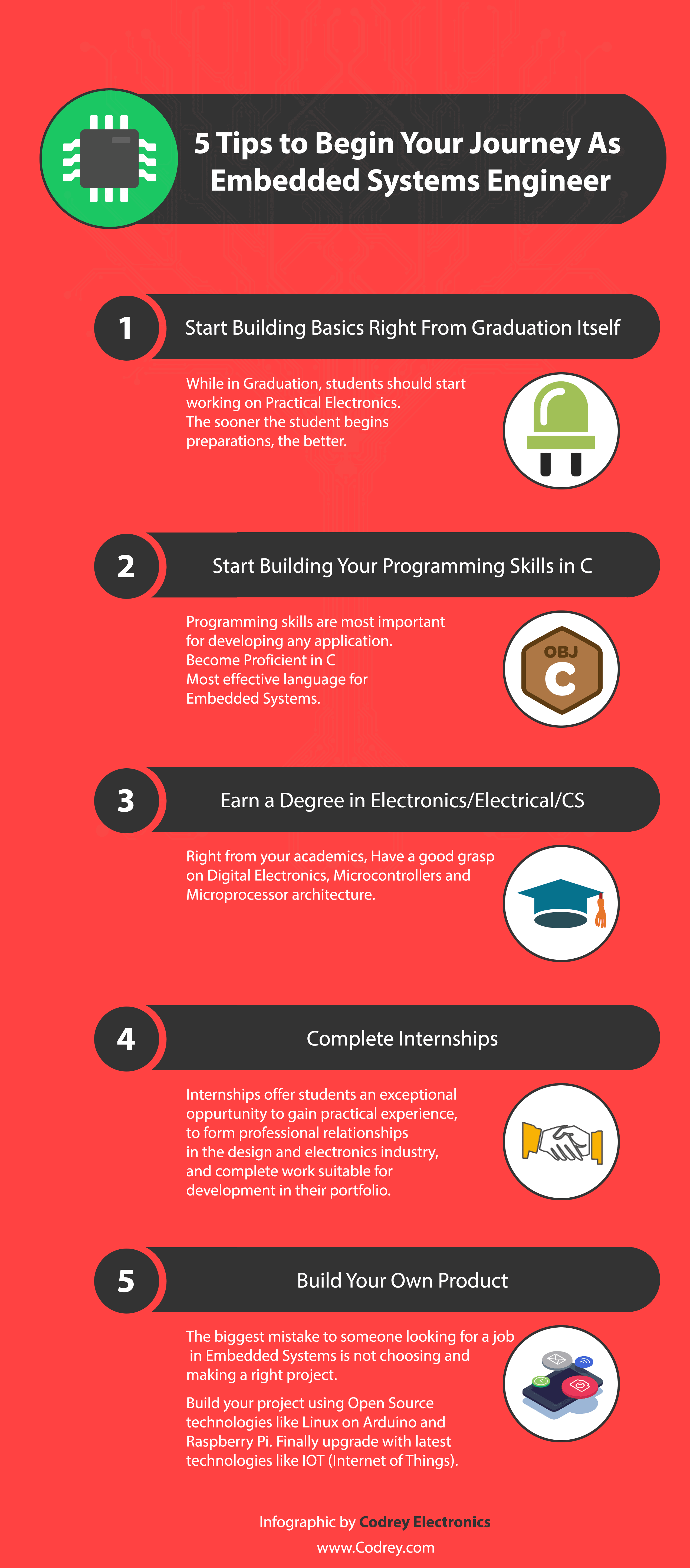 5 Tips to Begin Your Journey As Embedded Systems Engineer

1 Start Building Basics Right From Graduation Itself

While in Graduation, students should start working on Practical Electronics. The sooner the student begins preparations, the better.

2 Start Building Your Programming Skills in C

Programming skills are most important for developing any application. Become Proficient in C Most effective language for Embedded Systems.

OBJ C

3 Earn a Degree in Electronics/Electrical/CS

Right from your academics, Have a good grasp on Digital Electronics, Microcontrollers and Microprocessor architecture.

4 Complete Internships

Internships offer students an exceptional oppurtunity to gain practical experience, to form professional relationships in the design and electronics industry, and complete work suitable for development in their portfolio.

5 Build Your Own Product

The biggest mistake to someone looking for a job in Embedded Systems is not choosing and making a right project.

Build your project using Open Source technologies like Linux on Arduino and Raspberry Pi. Finally upgrade with latest technologies like IOT (Internet of Things).

Infographic by Codrey Electronics
www.Codrey.com